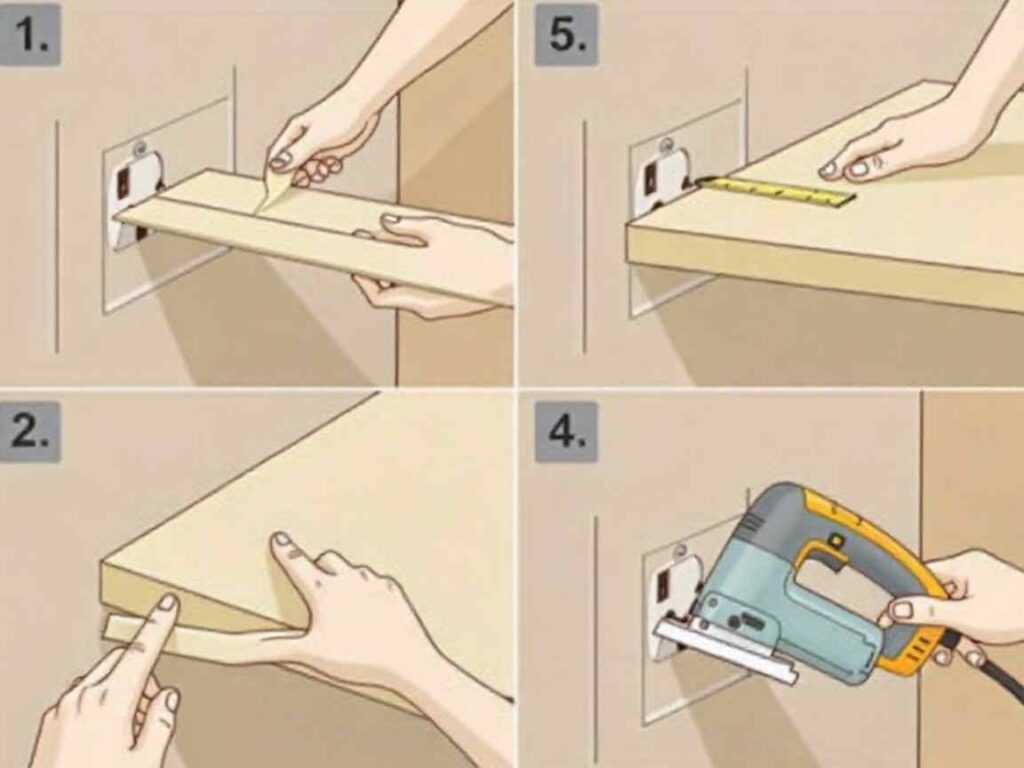 1.

5.

2.

4.