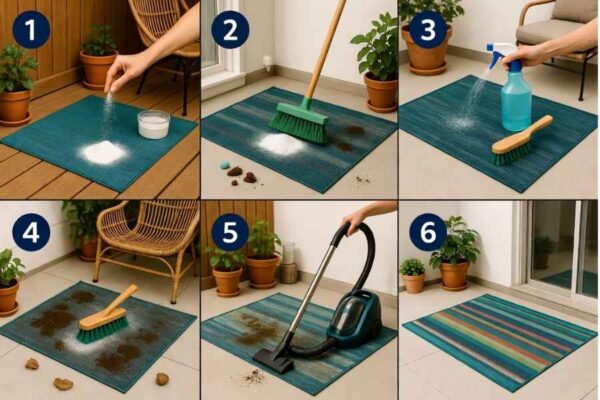 1

2

3

4

5

6