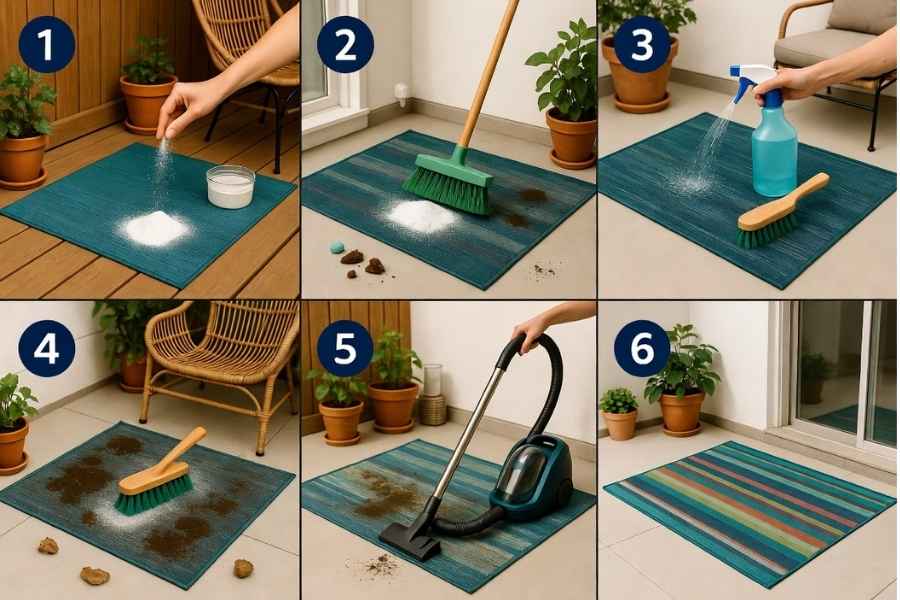 1
2
3
4
5
6