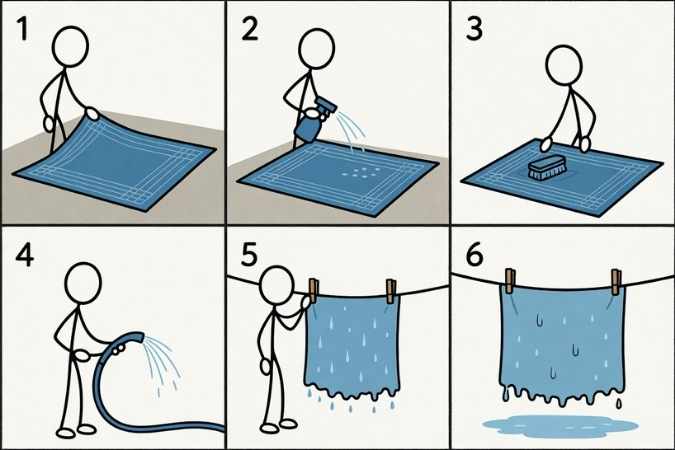 1

2

3

4

5

6