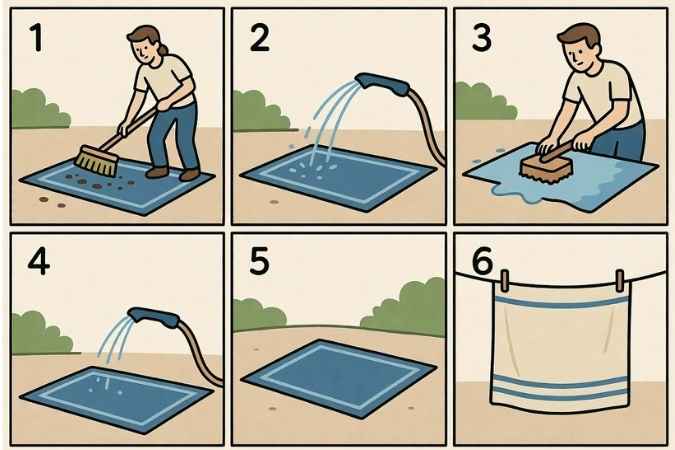 1

2

3

4

5

6